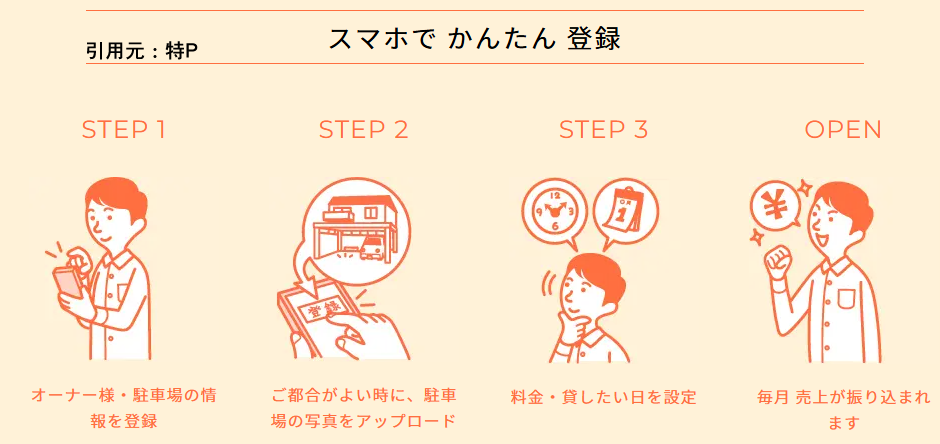 引用元：特P

スマホで かんたん 登録

STEP 1

オーナー様・駐車場の情報を登録

STEP 2

登録

ご都合がよい時に、駐車場の写真をアップロード

STEP 3

12
3
6
9
1

料金・貸したい日を設定

OPEN

¥

毎月 売上が振り込まれます